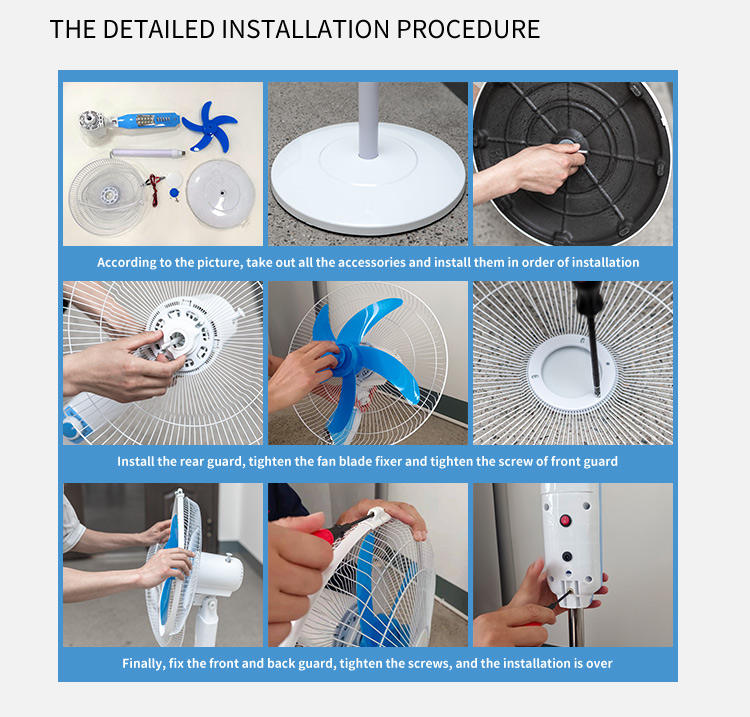 THE DETAILED INSTALLATION PROCEDURE

According to the picture, take out all the accessories and install them in order of installation

Install the rear guard, tighten the fan blade fixer and tighten the screw of front guard

Finally, fix the front and back guard, tighten the screws, and the installation is over