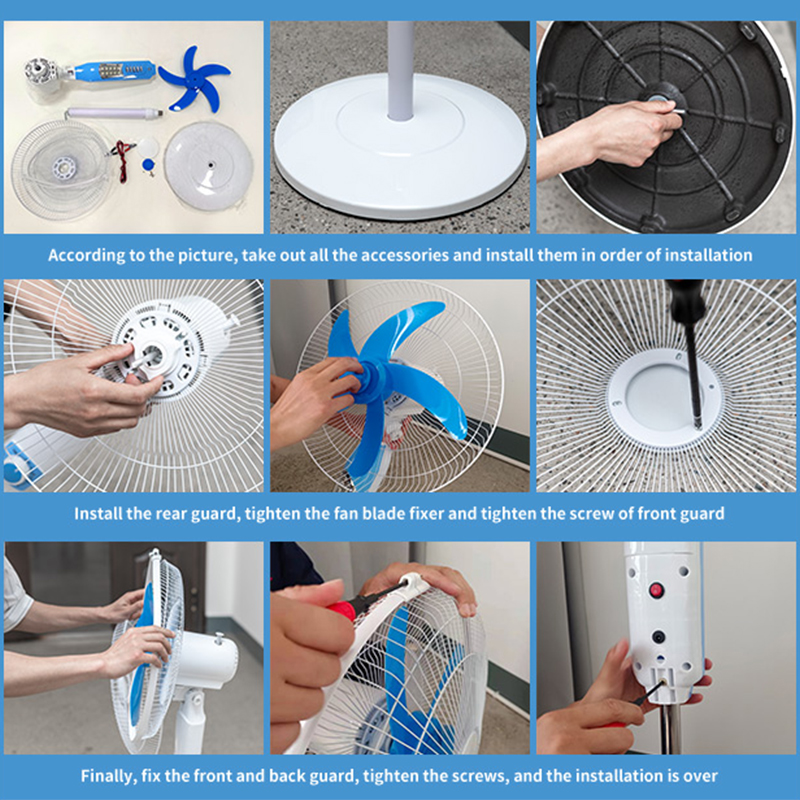 According to the picture, take out all the accessories and install them in order of installation

Install the rear guard, tighten the fan blade fixer and tighten the screw of front guard

Finally, fix the front and back guard, tighten the screws, and the installation is over